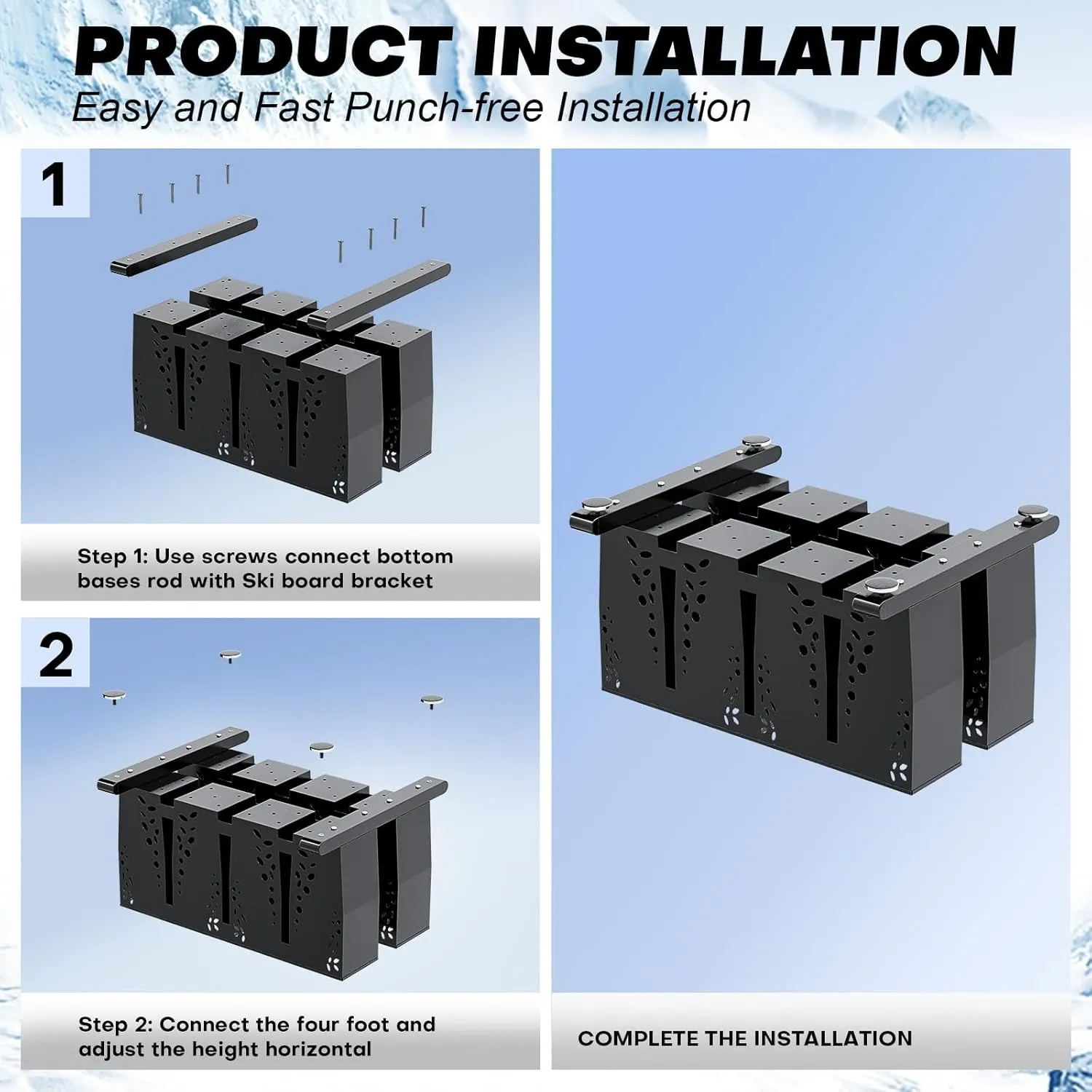 PRODUCT INSTALLATION
Easy and Fast Punch-free Installation

1

Step 1: Use screws connect bottom bases rod with Ski board bracket

2

Step 2: Connect the four foot and adjust the height horizontal

COMPLETE THE INSTALLATION